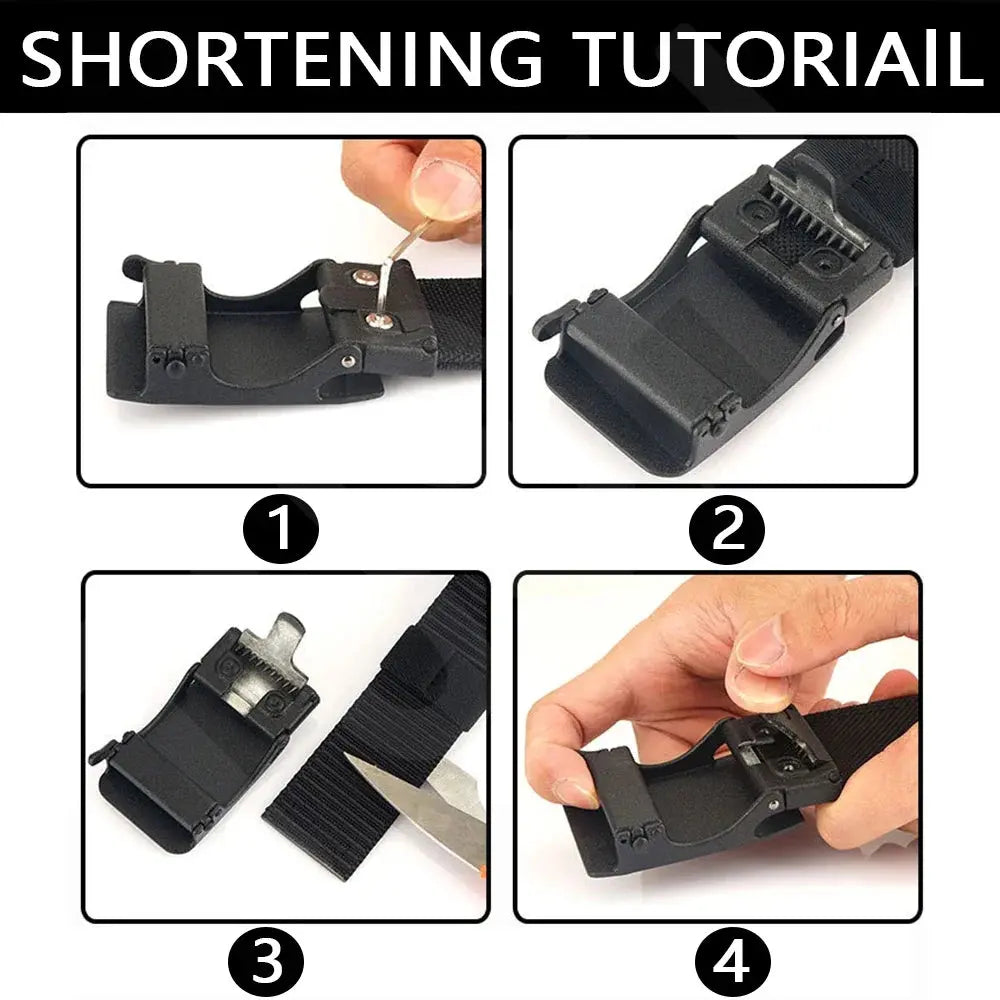 SHORTENING TUTORIAIL

1

2

3

4