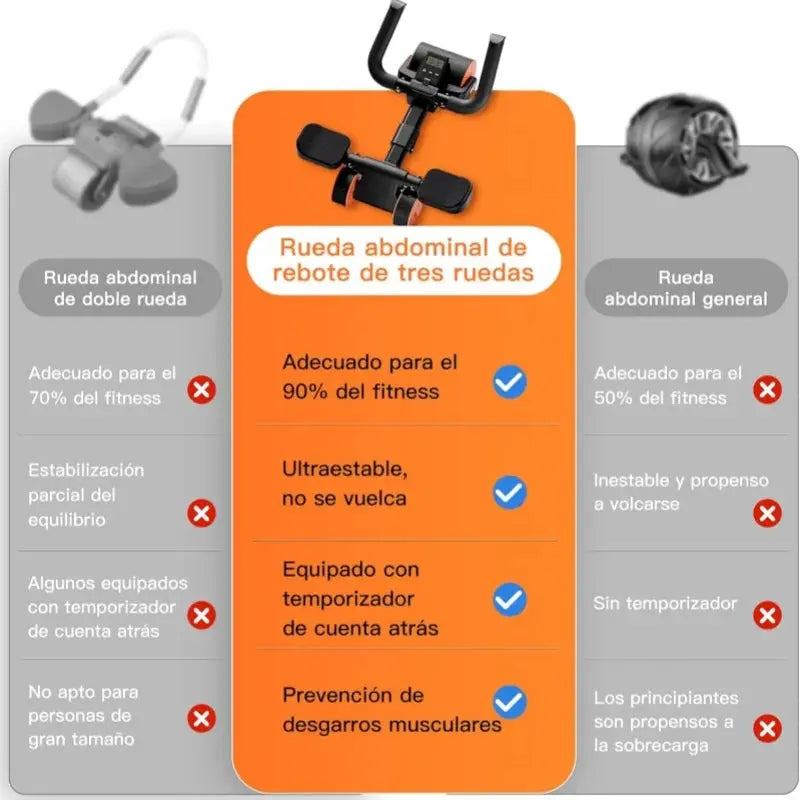 Rueda abdominal de doble rueda

Adecuado para el 70% del fitness

Estabilización parcial del equilibrio

Algunos equipados con temporizador de cuenta atrás

No apto para personas de gran tamaño

Rueda abdominal de rebote de tres ruedas

Adecuado para el 90% del fitness

Ultraestable, no se vuelca

Equipado con temporizador de cuenta atrás

Prevención de desgarros musculares

Rueda abdominal general

Adecuado para el 50% del fitness

Inestable y propenso a volcarse

Sin temporizador

Los principiantes son propensos a la sobrecarga