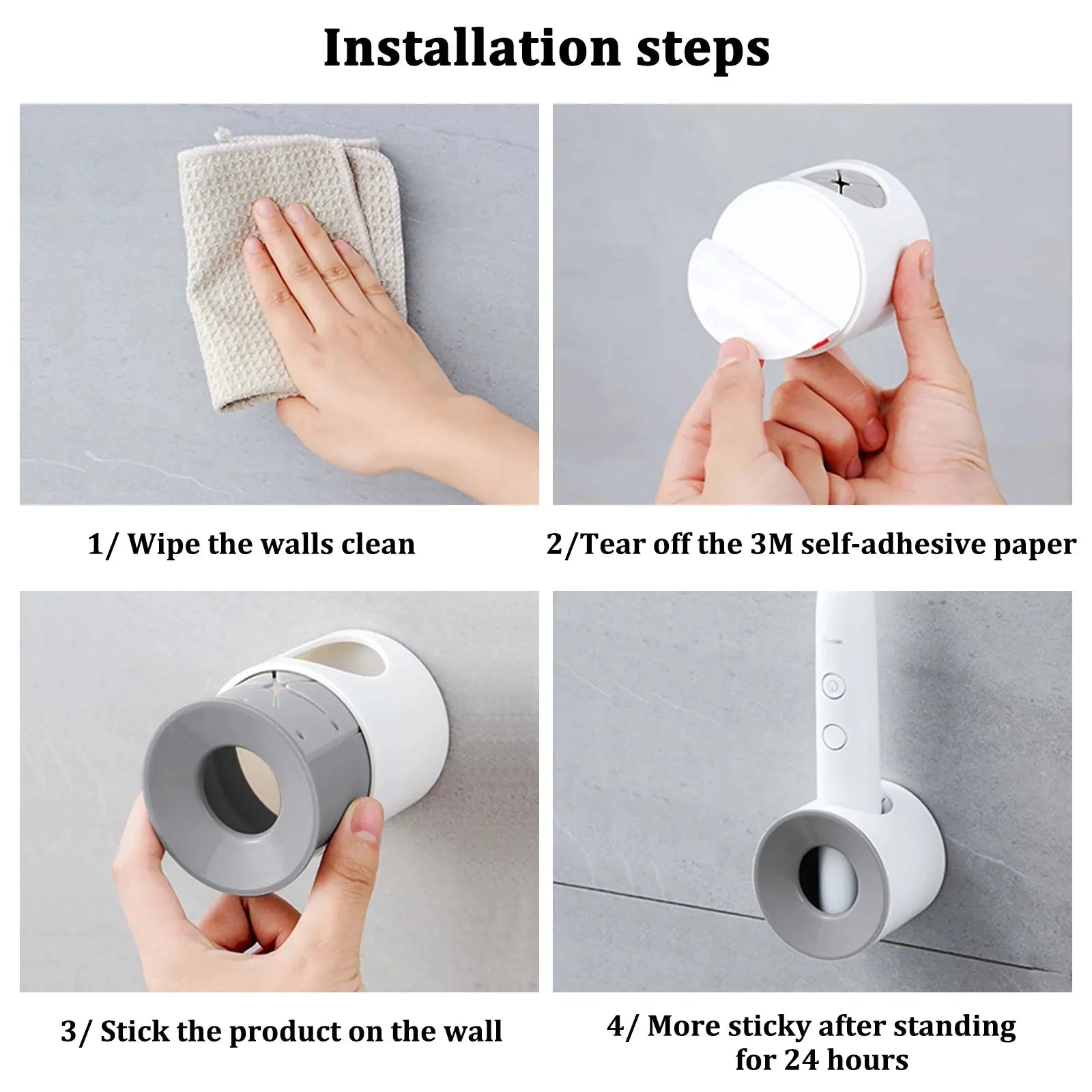 Installation steps

1/ Wipe the walls clean

2/Tear off the 3M self-adhesive paper

3/ Stick the product on the wall

4/ More sticky after standing for 24 hours