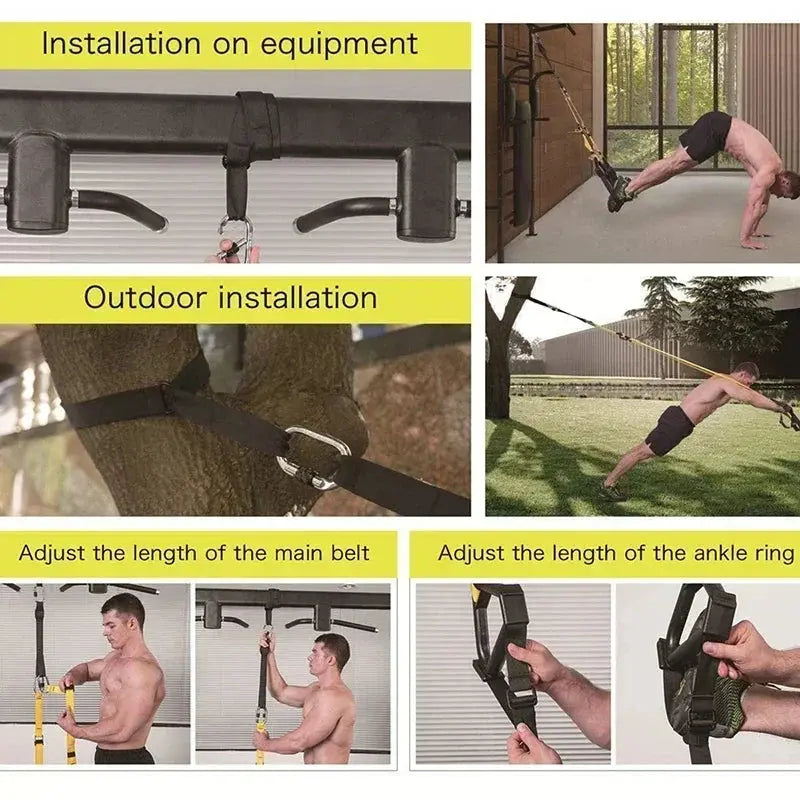 Installation on equipment

Outdoor installation

Adjust the length of the main belt

Adjust the length of the ankle ring