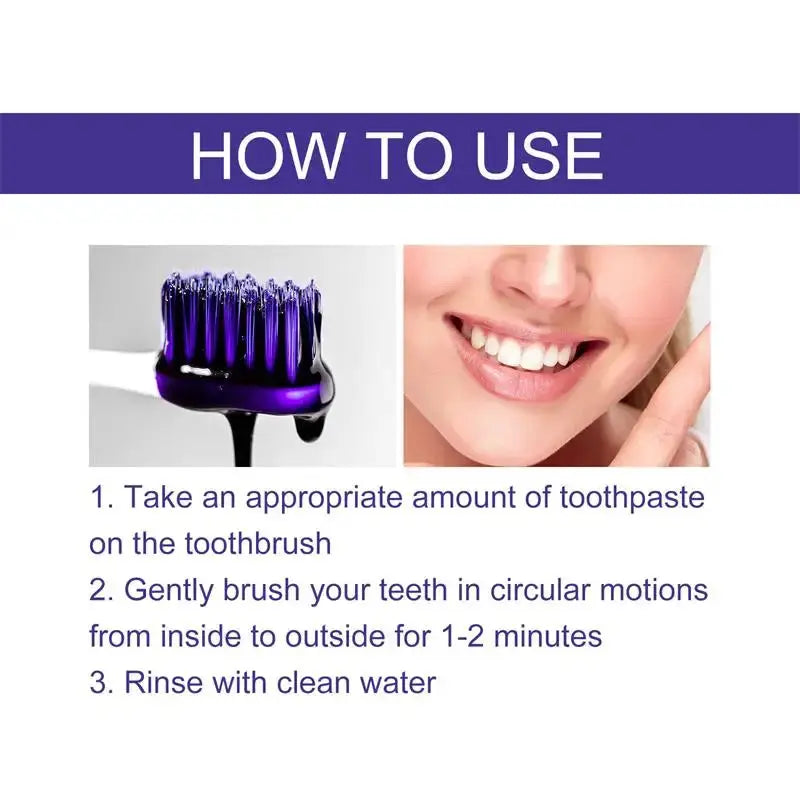 HOW TO USE

1. Take an appropriate amount of toothpaste on the toothbrush
2. Gently brush your teeth in circular motions from inside to outside for 1-2 minutes
3. Rinse with clean water