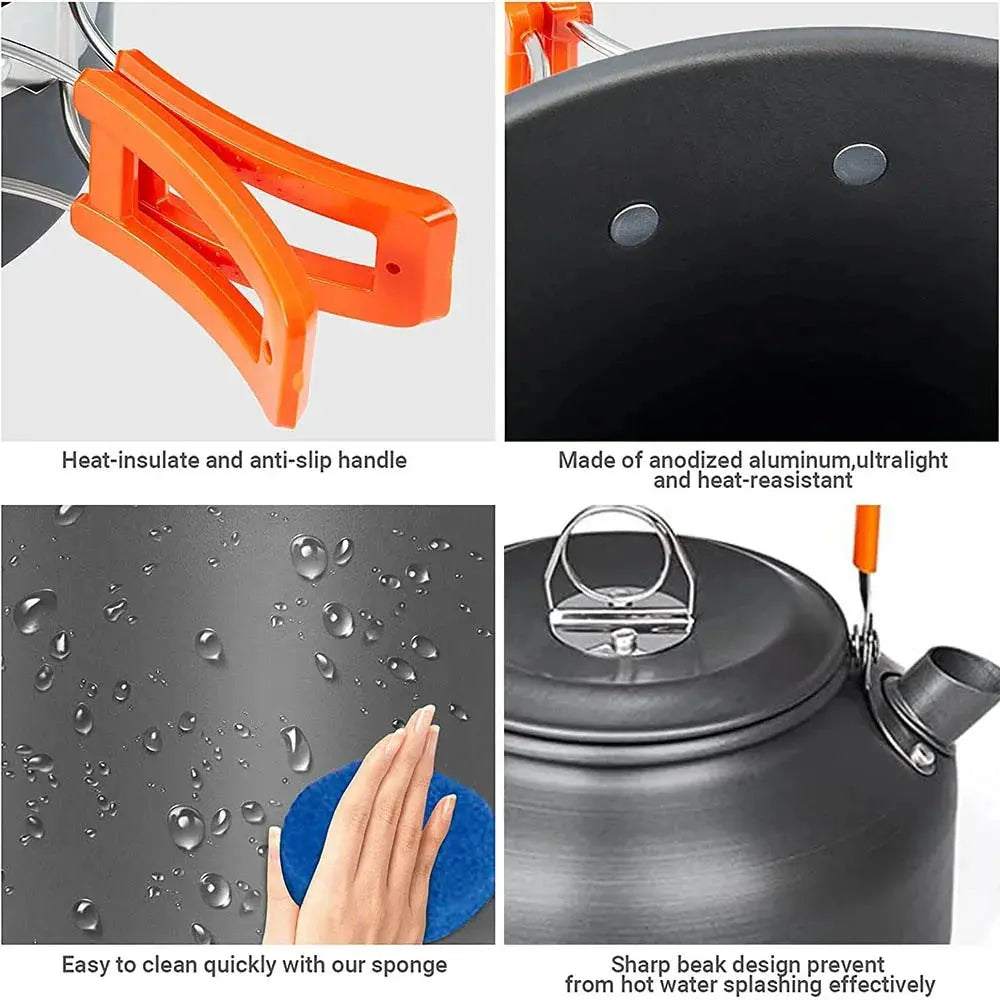 Heat-insulate and anti-slip handle

Made of anodized aluminum,ultralight and heat-reasistant

Easy to clean quickly with our sponge

Sharp beak design prevent from hot water splashing effectively