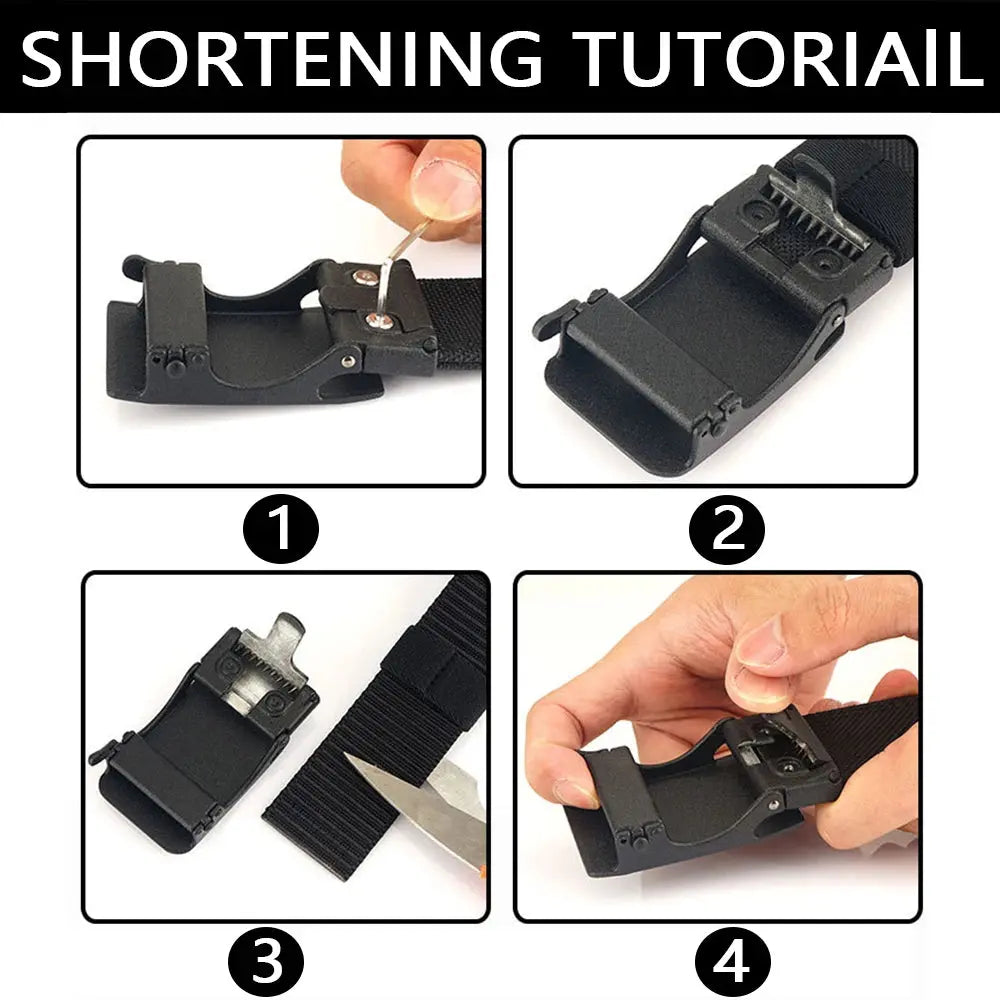 SHORTENING TUTORIAIL

1

2

3

4