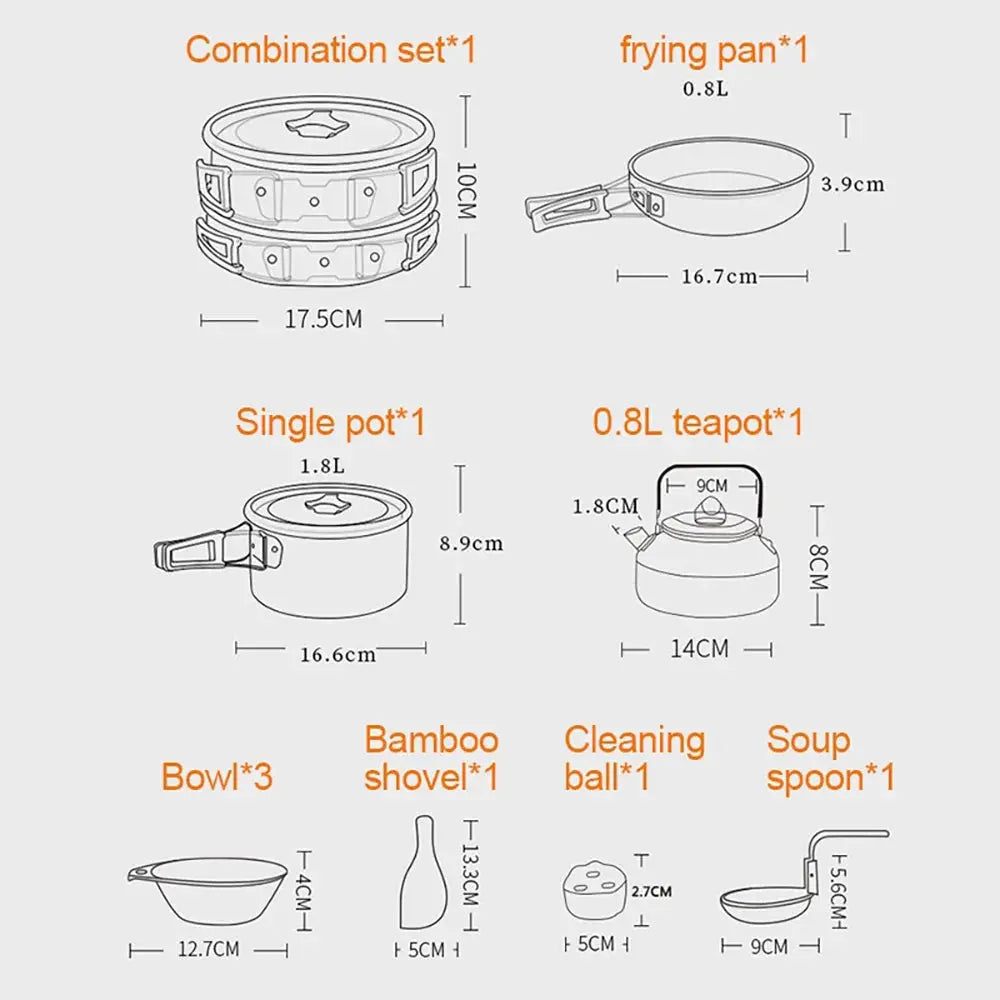 Combination set*1

10CM

17.5CM

frying pan*1

0.8L

3.9cm

16.7cm

Single pot*1

1.8L

8.9cm

16.6cm

0.8L teapot*1

9CM

1.8CM

8CM

14CM

Bowl*3

4CM

12.7CM

Bamboo shovel*1

13.3CM

5CM

Cleaning ball*1

2.7CM

5CM

Soup spoon*1

5.6CM

9CM