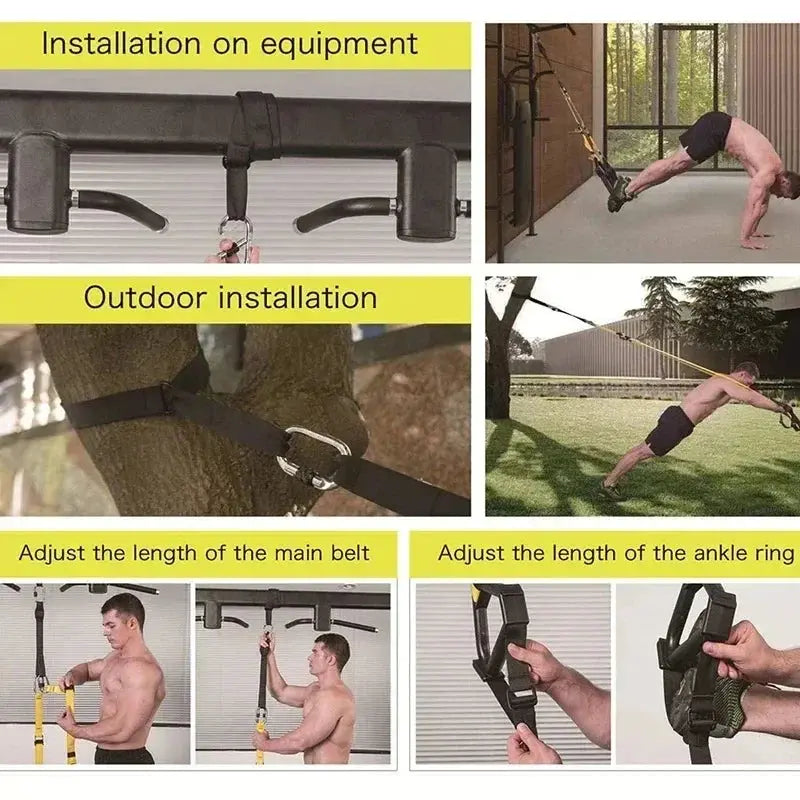 Installation on equipment

Outdoor installation

Adjust the length of the main belt

Adjust the length of the ankle ring