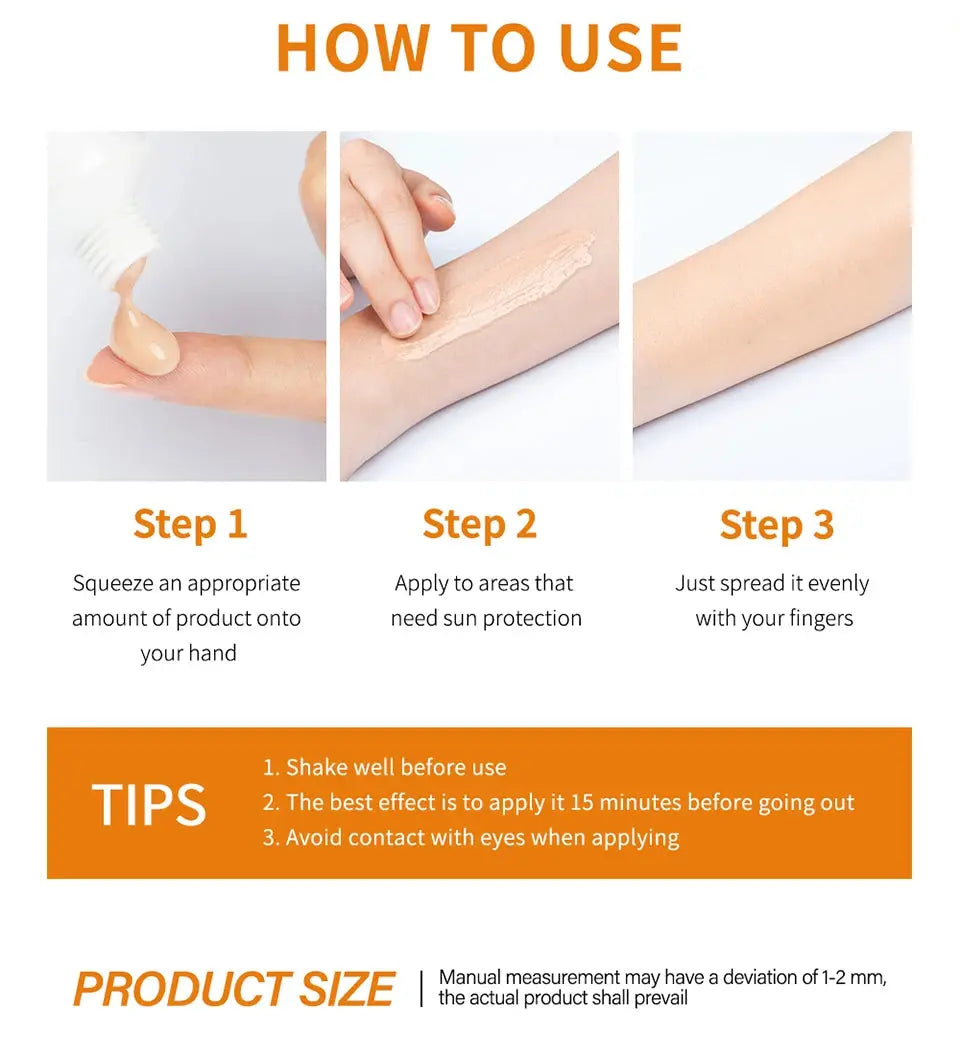 HOW TO USE

Step 1
Squeeze an appropriate amount of product onto your hand

Step 2
Apply to areas that need sun protection

Step 3
Just spread it evenly with your fingers

TIPS
1. Shake well before use
2. The best effect is to apply it 15 minutes before going out
3. Avoid contact with eyes when applying

PRODUCT SIZE
Manual measurement may have a deviation of 1-2 mm, the actual product shall prevail