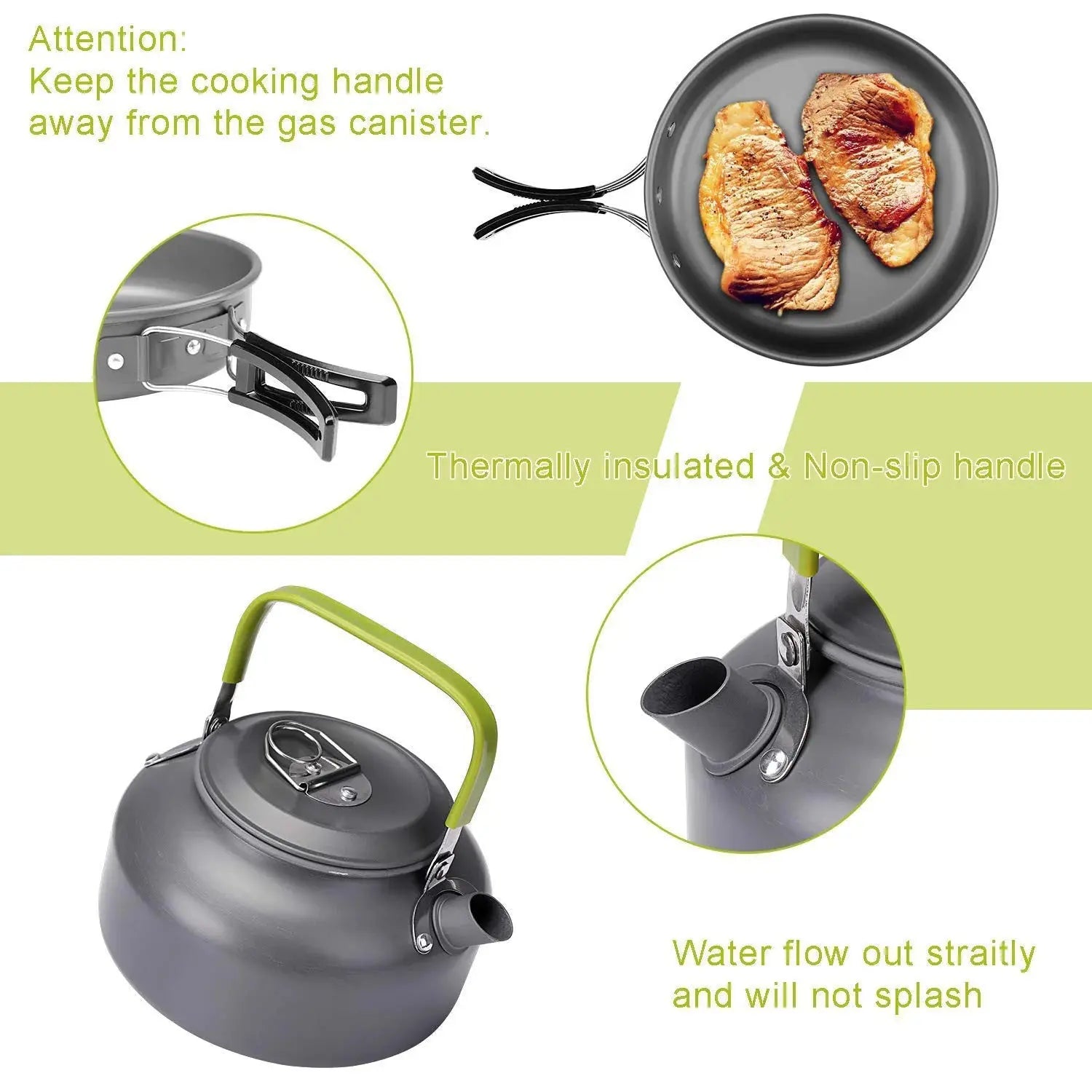 Attention:
Keep the cooking handle away from the gas canister.

Thermally insulated & Non-slip handle

Water flow out straitly and will not splash