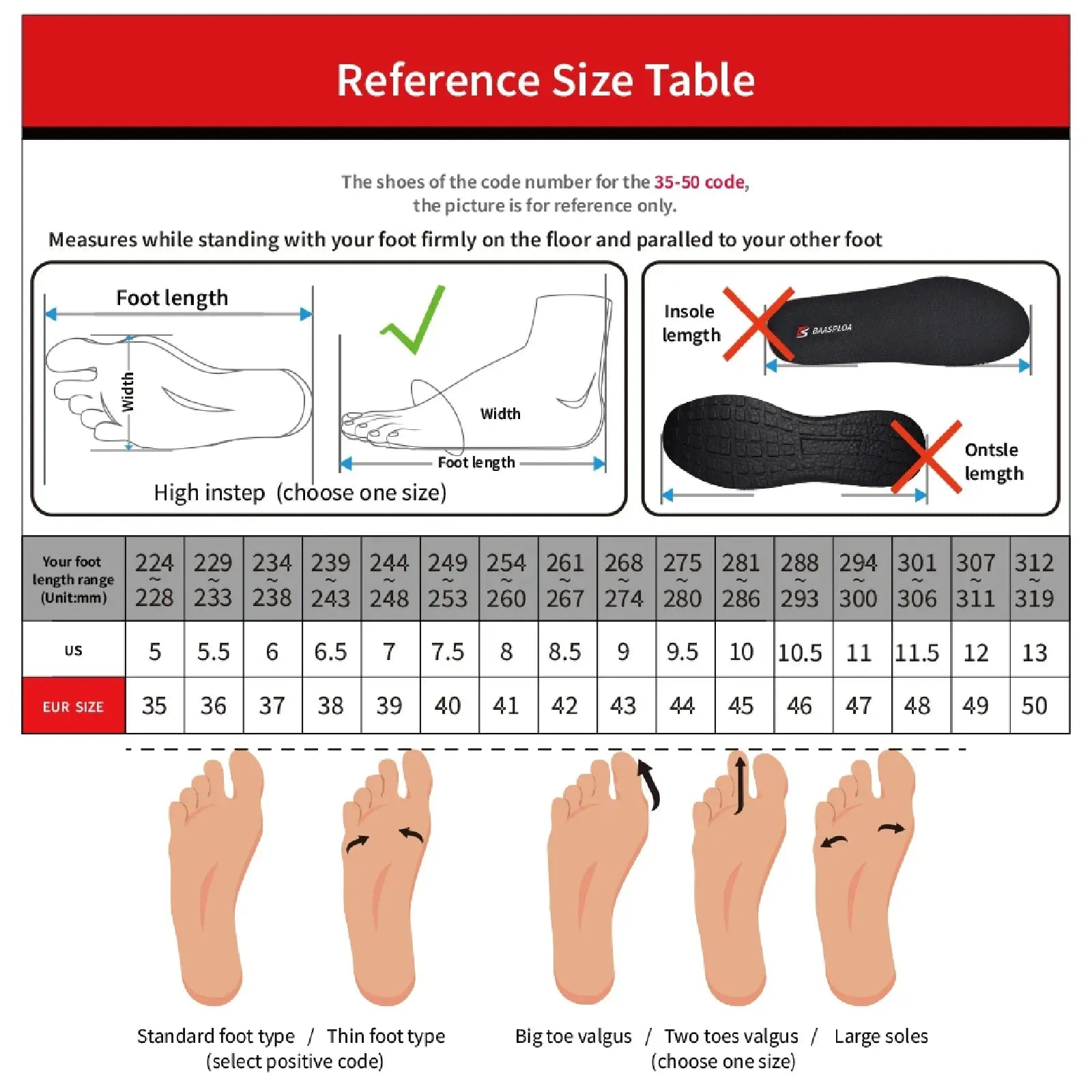 Reference Size Table

The shoes of the code number for the 35-50 code, the picture is for reference only.

Measures while standing with your foot firmly on the floor and paralled to your other foot

Foot length

Width

Width

Foot length

High instep (choose one size)

Insole lemgth

BAASPLOA

Ontsle lemgth

| Your foot length range (Unit:mm) | 224 ~ 228 | 229 ~ 233 | 234 ~ 238 | 239 ~ 243 | 244 ~ 248 | 249 ~ 253 | 254 ~ 260 | 261 ~ 267 | 268 ~ 274 | 275 ~ 280 | 281 ~ 286 | 288 ~ 293 | 294 ~ 300 | 301 ~ 306 | 307 ~ 311 | 312 ~ 319 |
|---|---|---|---|---|---|---|---|---|---|---|---|---|---|---|---|---|
| US | 5 | 5.5 | 6 | 6.5 | 7 | 7.5 | 8 | 8.5 | 9 | 9.5 | 10 | 10.5 | 11 | 11.5 | 12 | 13 |
| EUR SIZE | 35 | 36 | 37 | 38 | 39 | 40 | 41 | 42 | 43 | 44 | 45 | 46 | 47 | 48 | 49 | 50 |

Standard foot type / Thin foot type
(select positive code)

Big toe valgus / Two toes valgus / Large soles
(choose one size)